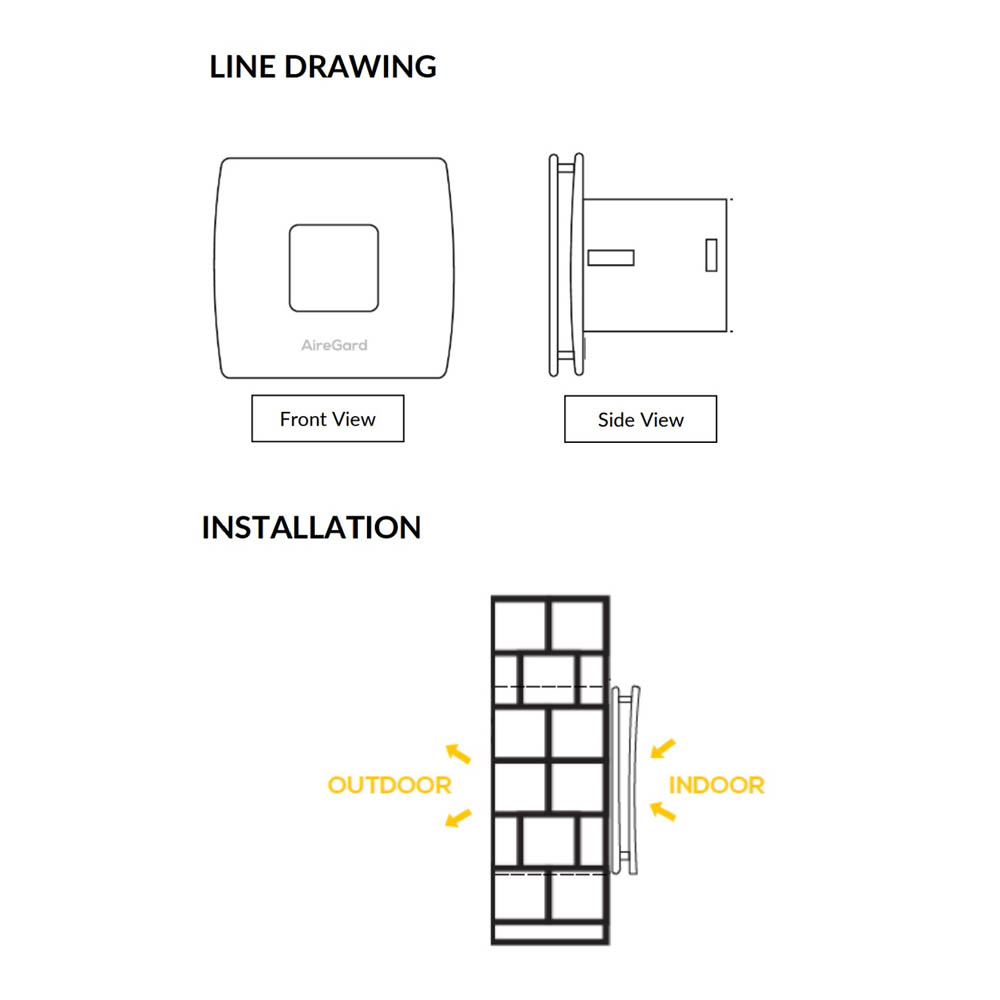 LINE DRAWING

AireGard

Front View

Side View

INSTALLATION

OUTDOOR

INDOOR